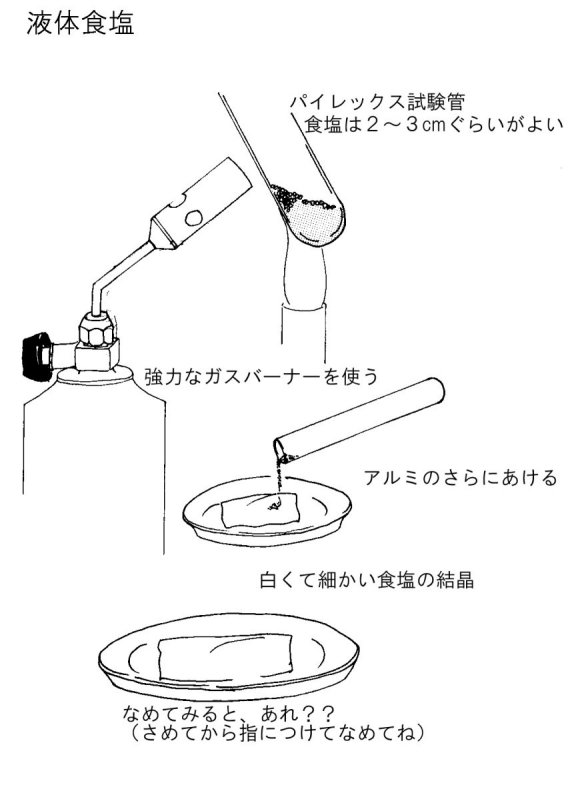 液体食塩

パイレックス試験管
食塩は２～３㎝ぐらいがよい

強力なガスバーナーを使う

アルミのさらにあける

白くて細かい食塩の結晶

なめてみると、あれ？？
（さめてから指につけてなめてね）